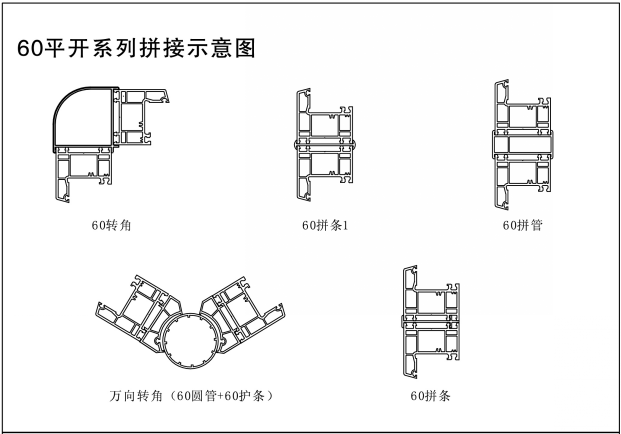 60平开系列拼接示意图

60转角

60拼条1

60拼管

万向转角（60圆管+60护条）

60拼条